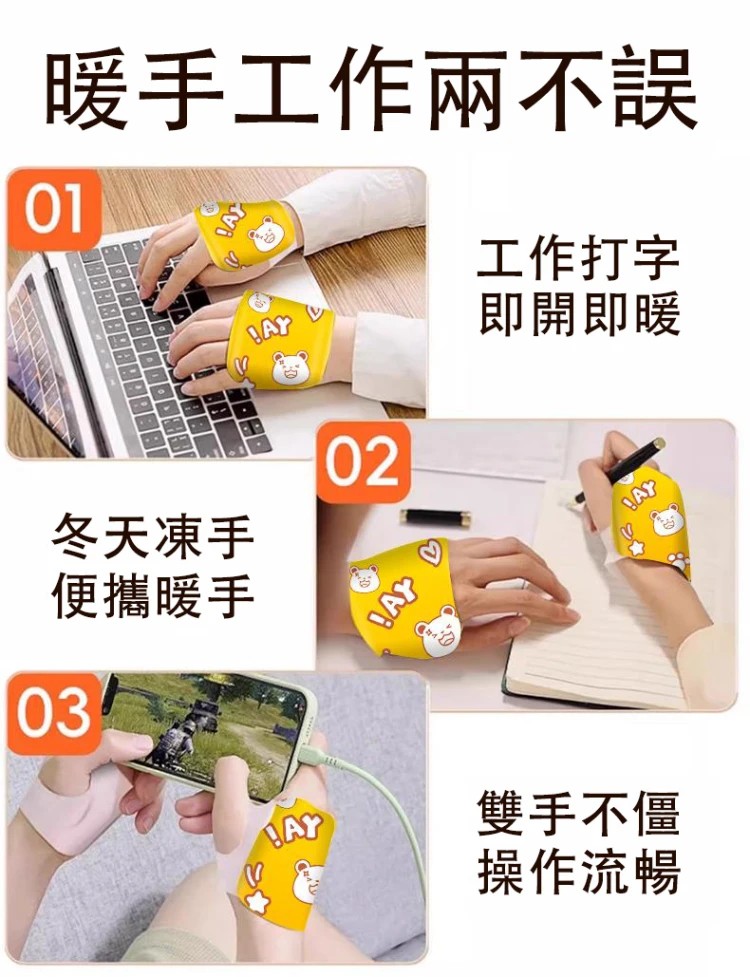 暖手工作兩不誤

01

!AY

!AY

工作打字
即開即暖

02

!AY

!AY

冬天凍手
便攜暖手

03

!AY

雙手不僵
操作流暢